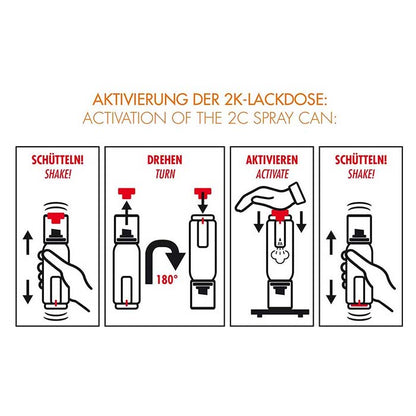 AKTIVIERUNG DER 2K-LACKDOSE:
ACTIVATION OF THE 2C SPRAY CAN:

SCHÜTTELN!
SHAKE!

DREHEN
TURN

180°

AKTIVIEREN
ACTIVATE

SCHÜTTELN!
SHAKE!