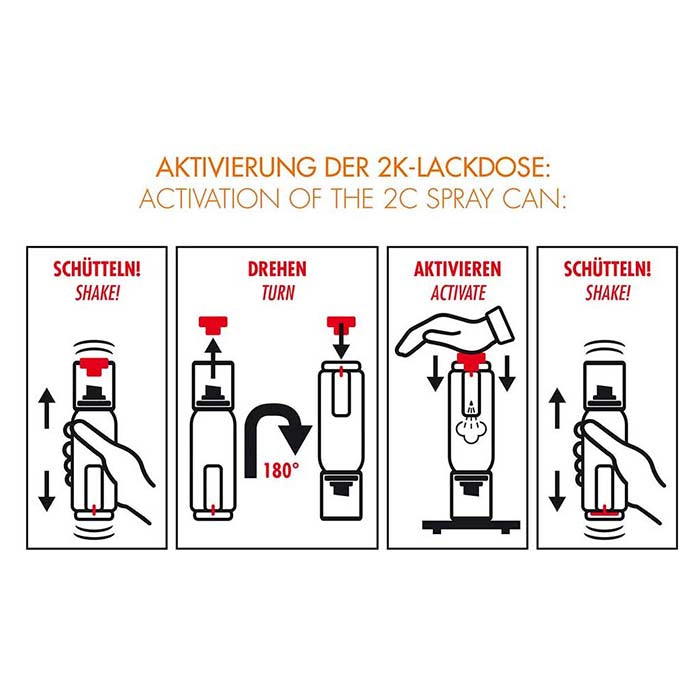 AKTIVIERUNG DER 2K-LACKDOSE:
ACTIVATION OF THE 2C SPRAY CAN:

SCHÜTTELN!
SHAKE!

DREHEN
TURN

180°

AKTIVIEREN
ACTIVATE

SCHÜTTELN!
SHAKE!